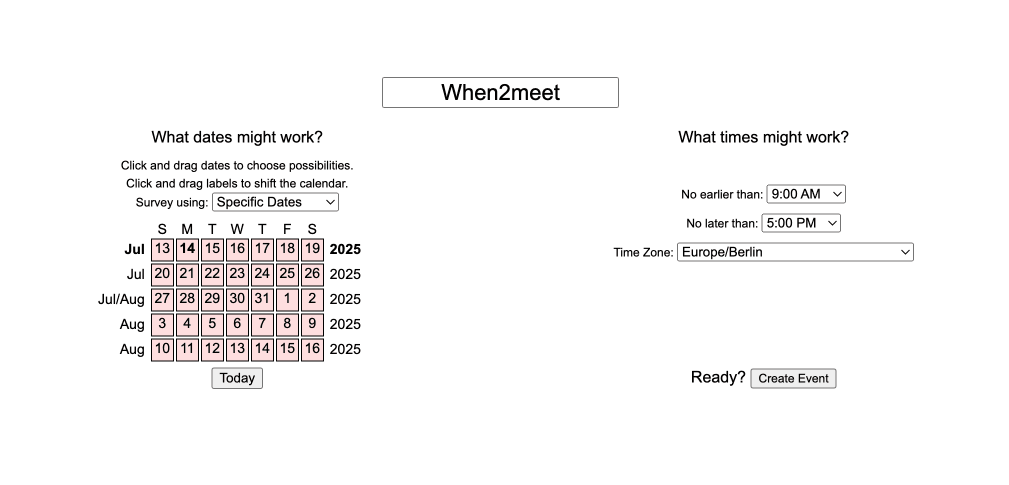 When2meet

What dates might work?

Click and drag dates to choose possibilities.
Click and drag labels to shift the calendar.
Survey using: Specific Dates

| | S | M | T | W | T | F | S | |
|---|---|---|---|---|---|---|---|---|
| Jul | 13 | 14 | 15 | 16 | 17 | 18 | 19 | 2025 |
| Jul | 20 | 21 | 22 | 23 | 24 | 25 | 26 | 2025 |
| Jul/Aug | 27 | 28 | 29 | 30 | 31 | 1 | 2 | 2025 |
| Aug | 3 | 4 | 5 | 6 | 7 | 8 | 9 | 2025 |
| Aug | 10 | 11 | 12 | 13 | 14 | 15 | 16 | 2025 |

Today

What times might work?

No earlier than: 9:00 AM

No later than: 5:00 PM

Time Zone: Europe/Berlin

Ready? Create Event